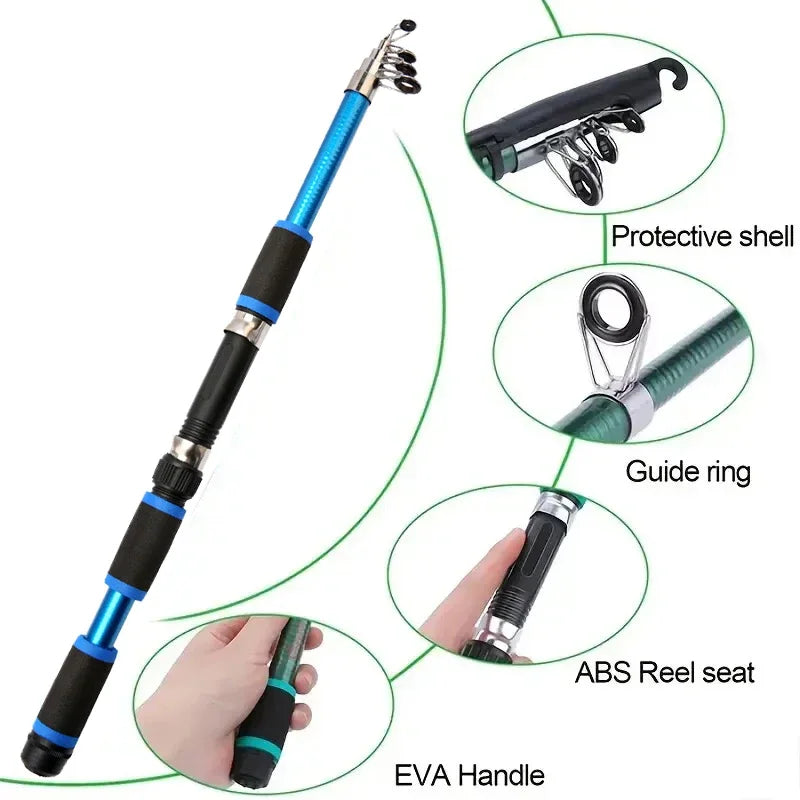 Protective shell

Guide ring

ABS Reel seat

EVA Handle